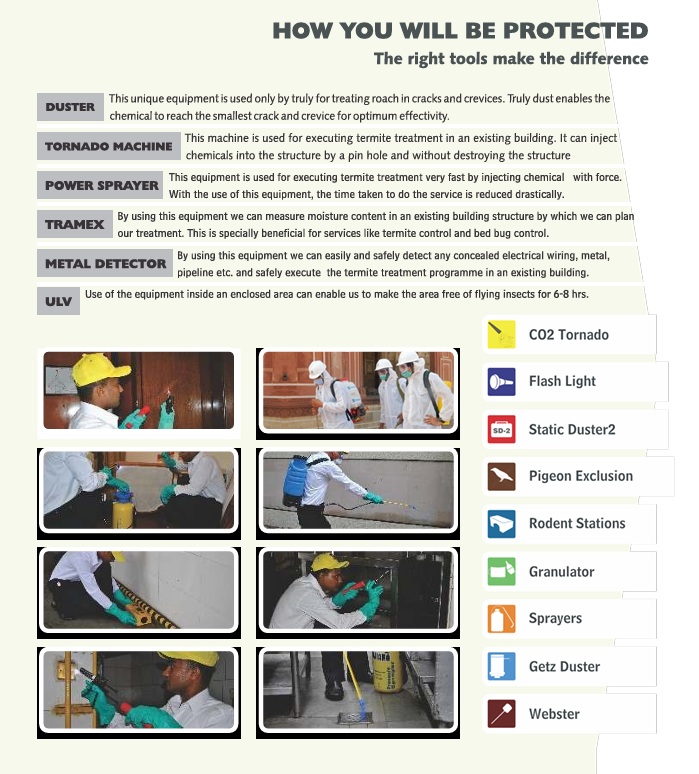 HOW YOU WILL BE PROTECTED
The right tools make the difference

DUSTER This unique equipment is used only by truly for treating roach in cracks and crevices. Truly dust enables the chemical to reach the smallest crack and crevice for optimum effectivity.

TORNADO MACHINE This machine is used for executing termite treatment in an existing building. It can inject chemicals into the structure by a pin hole and without destroying the structure

POWER SPRAYER This equipment is used for executing termite treatment very fast by injecting chemical with force. With the use of this equipment, the time taken to do the service is reduced drastically.

TRAMEX By using this equipment we can measure moisture content in an existing building structure by which we can plan our treatment. This is specially beneficial for services like termite control and bed bug control.

METAL DETECTOR By using this equipment we can easily and safely detect any concealed electrical wiring, metal, pipeline etc. and safely execute the termite treatment programme in an existing building.

ULV Use of the equipment inside an enclosed area can enable us to make the area free of flying insects for 6-8 hrs.

CO2 Tornado
Flash Light
SD-2
Static Duster2
Pigeon Exclusion
Rodent Stations
Granulator
Sprayers
Getz Duster
Webster